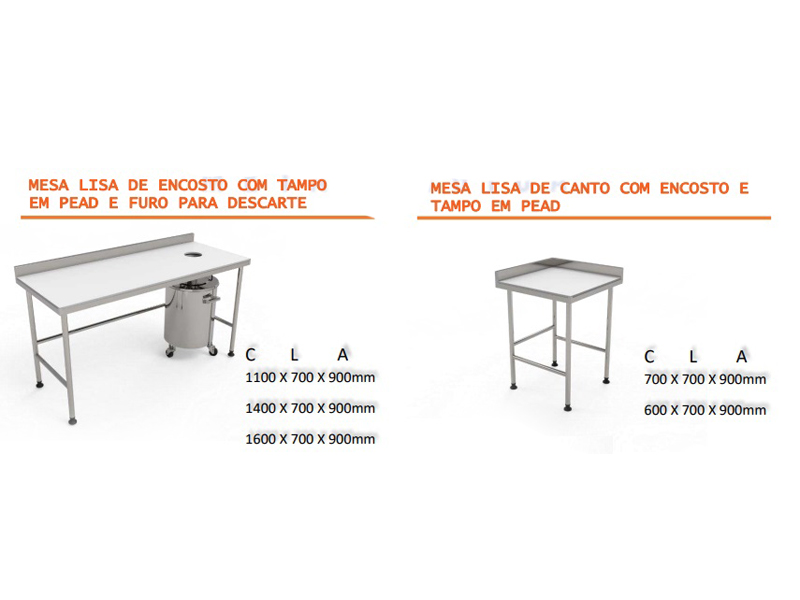 MESA LISA DE ENCOSTO COM TAMPO EM PEAD E FURO PARA DESCARTE

C L A
1100 X 700 X 900mm
1400 X 700 X 900mm
1600 X 700 X 900mm

MESA LISA DE CANTO COM ENCOSTO E TAMPO EM PEAD

C L A
700 X 700 X 900mm
600 X 700 X 900mm